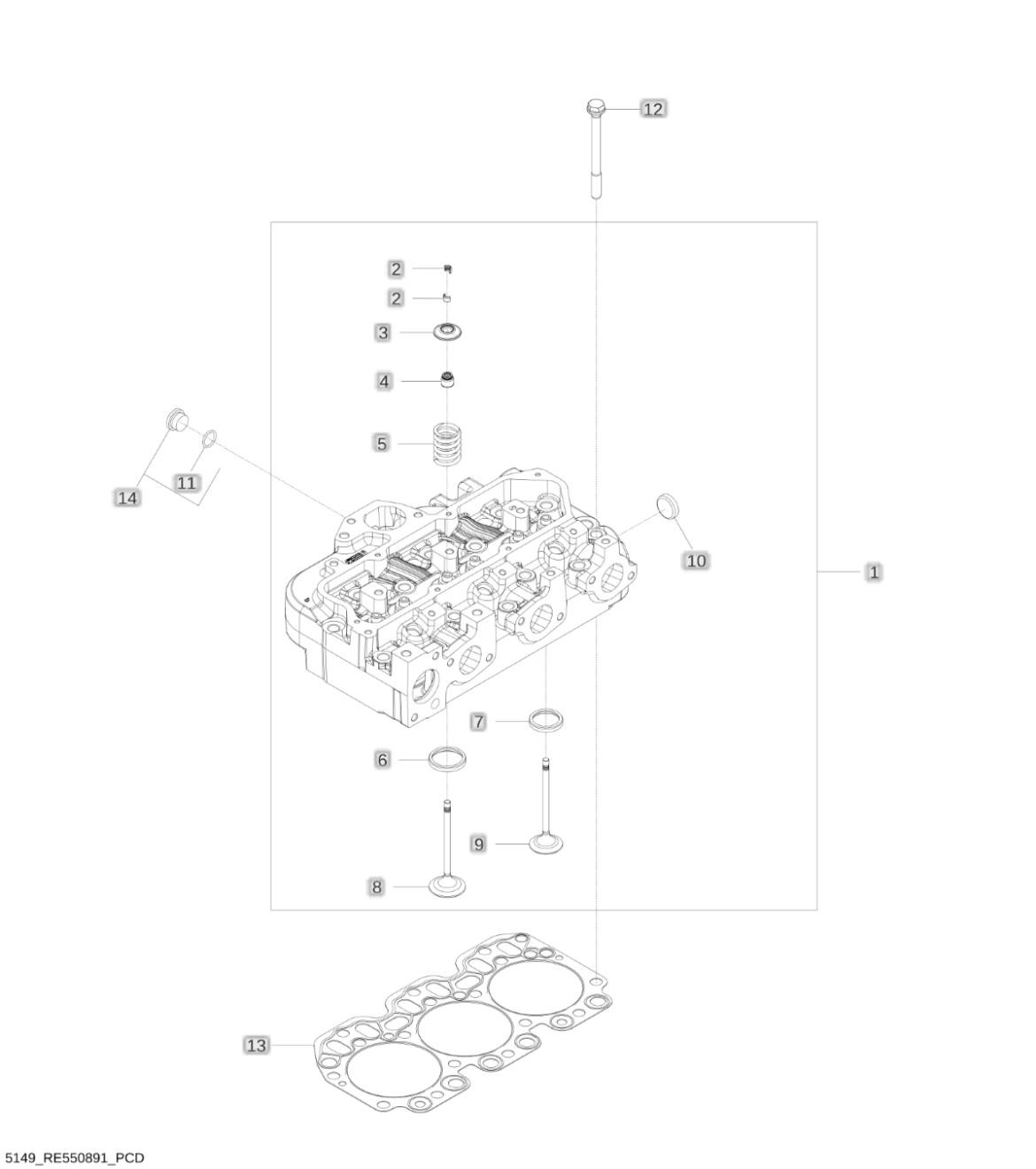 12
2
2
3
4
5
14
11
10
1
7
6
9
8
13
5149_RE550891_PCD